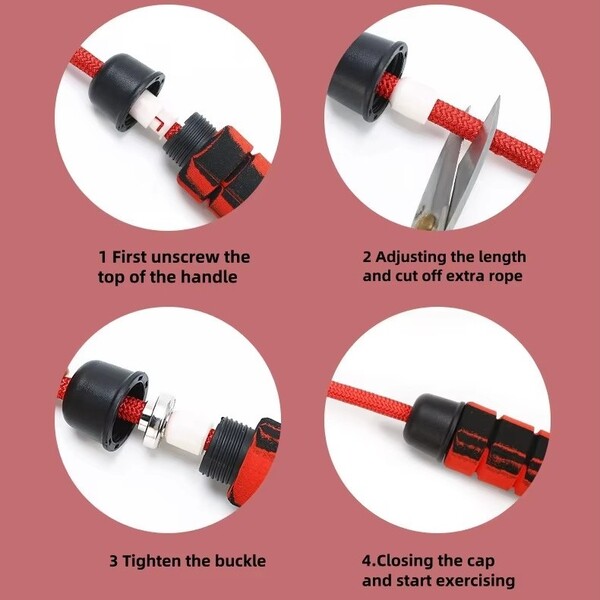 1 First unscrew the top of the handle

2 Adjusting the length and cut off extra rope

3 Tighten the buckle

4.Closing the cap and start exercising