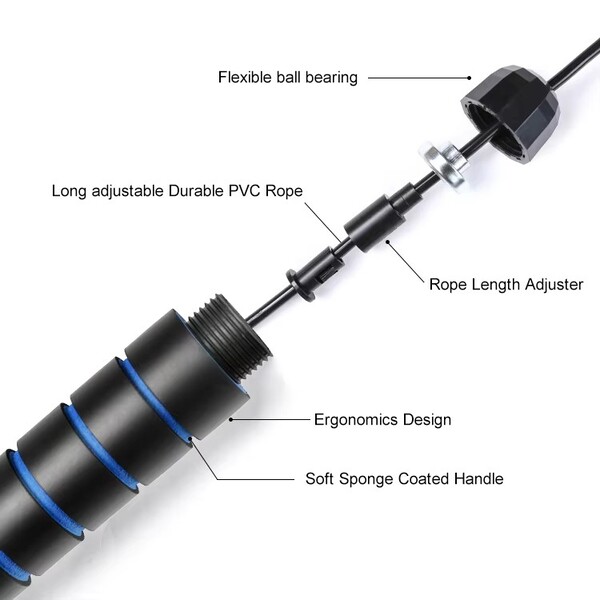 Flexible ball bearing

Long adjustable Durable PVC Rope

Rope Length Adjuster

Ergonomics Design

Soft Sponge Coated Handle